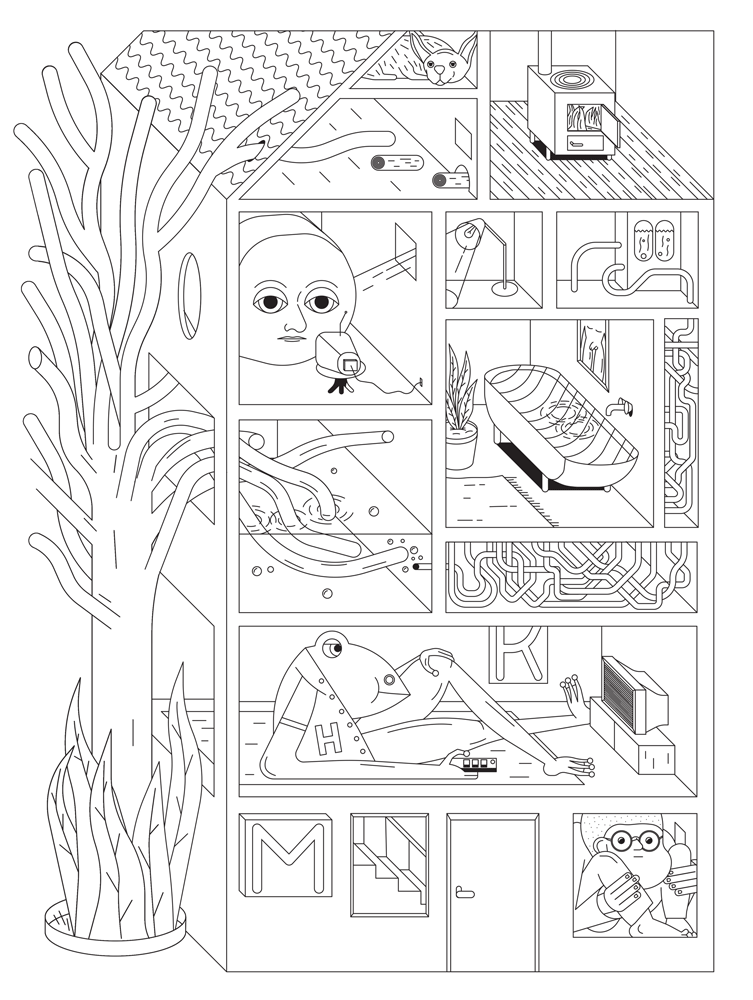 R

H

M